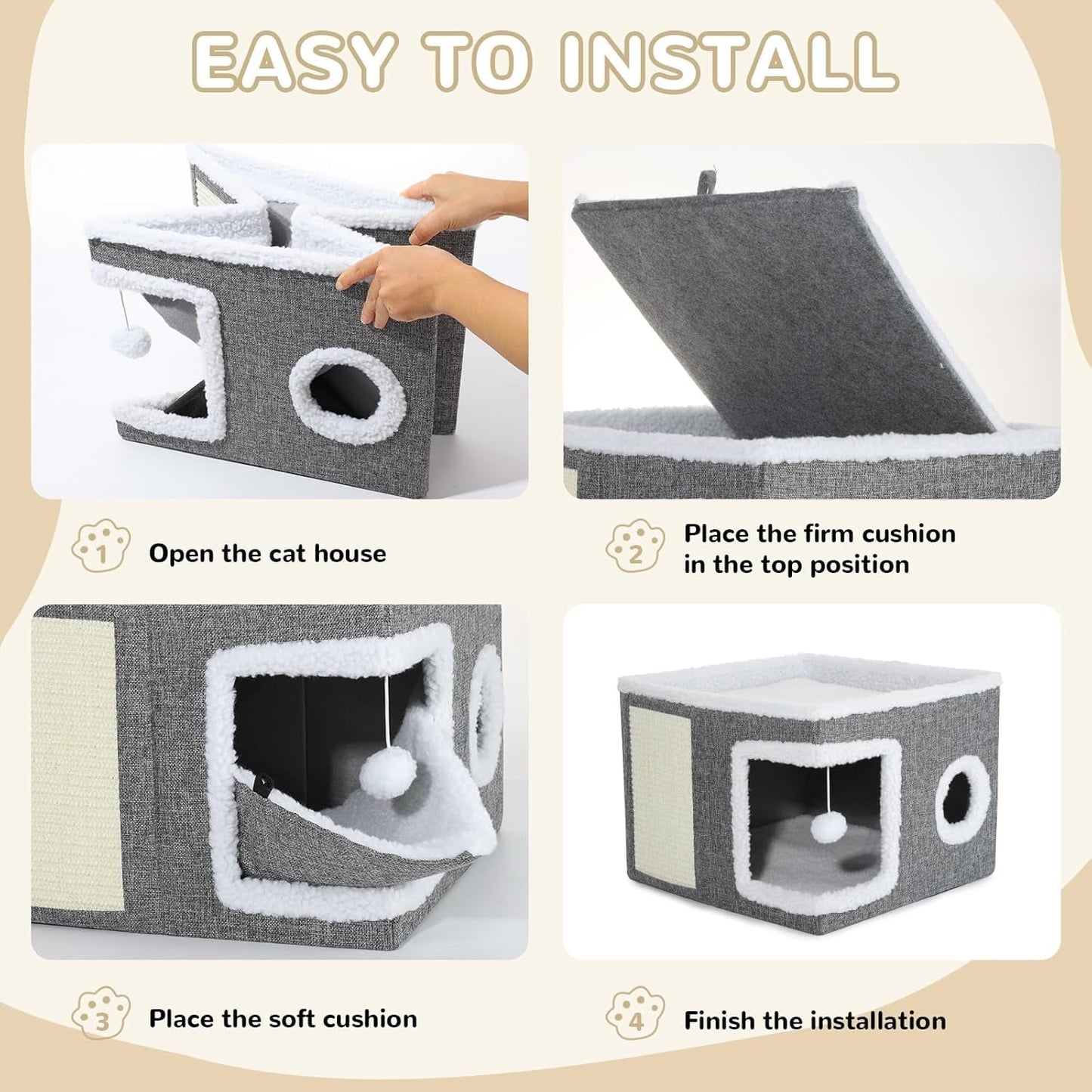 EASY TO INSTALL

1
Open the cat house

2
Place the firm cushion in the top position

3
Place the soft cushion

4
Finish the installation